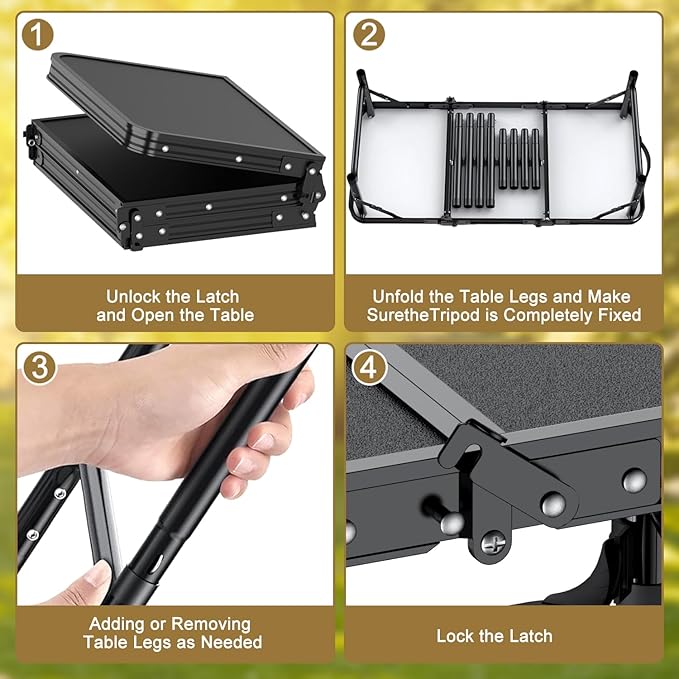 1

Unlock the Latch and Open the Table

2

Unfold the Table Legs and Make SuretheTripod is Completely Fixed

3

Adding or Removing Table Legs as Needed

4

Lock the Latch