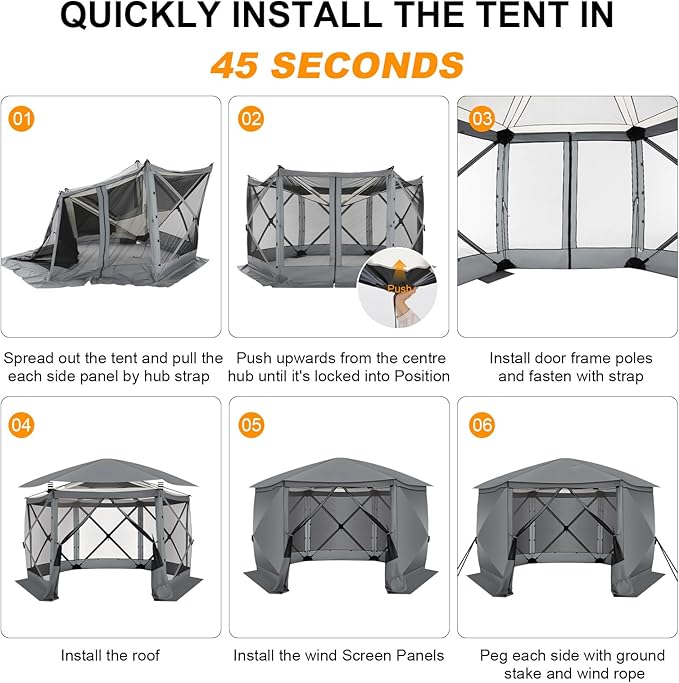 QUICKLY INSTALL THE TENT IN

45 SECONDS

01

Spread out the tent and pull the each side panel by hub strap

02

Push

Push upwards from the centre hub until it's locked into Position

03

Install door frame poles and fasten with strap

04

Install the roof

05

Install the wind Screen Panels

06

Peg each side with ground stake and wind rope