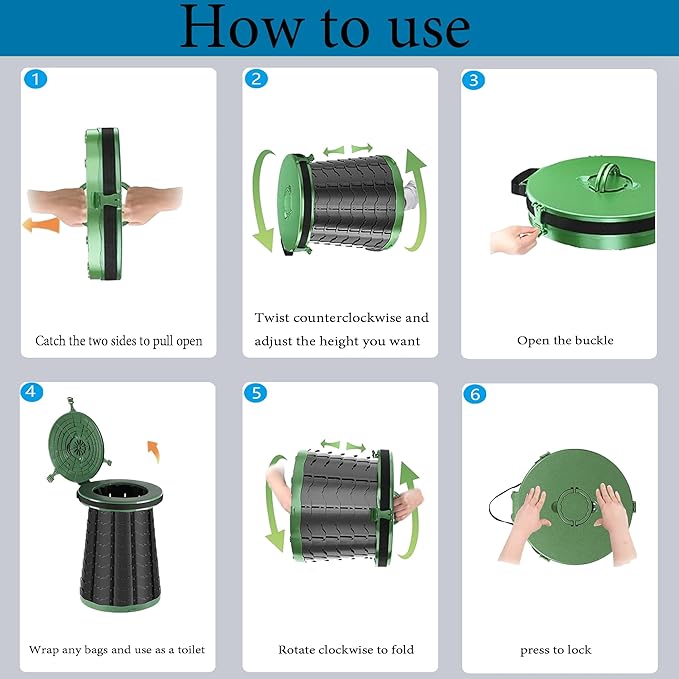 How to use

1

Catch the two sides to pull open

2

Twist counterclockwise and adjust the height you want

3

Open the buckle

4

Wrap any bags and use as a toilet

5

Rotate clockwise to fold

6

press to lock