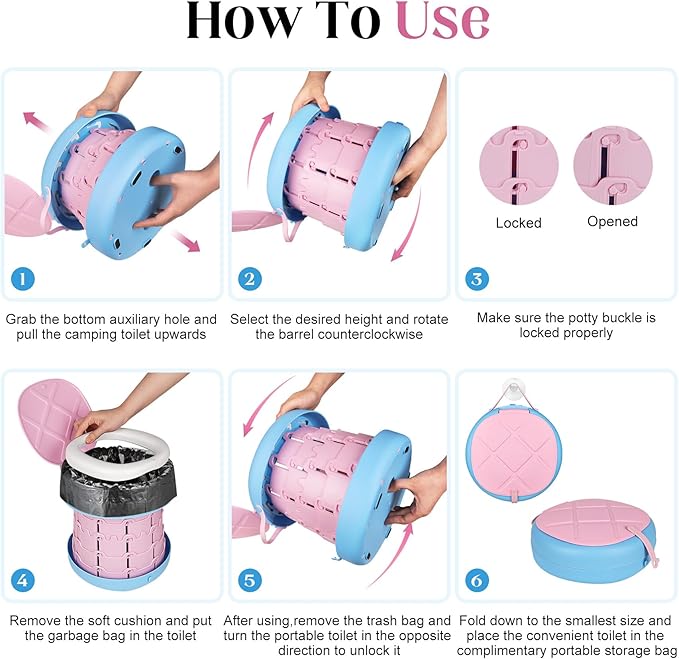 How To Use

1

Grab the bottom auxiliary hole and pull the camping toilet upwards

2

Select the desired height and rotate the barrel counterclockwise

Locked

Opened

3

Make sure the potty buckle is locked properly

4

Remove the soft cushion and put the garbage bag in the toilet

5

After using,remove the trash bag and turn the portable toilet in the opposite direction to unlock it

6

Fold down to the smallest size and place the convenient toilet in the complimentary portable storage bag