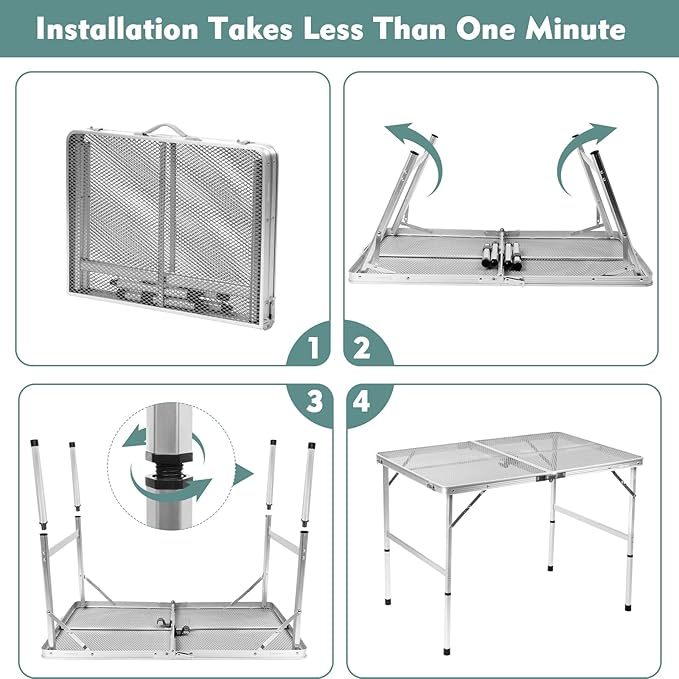 Installation Takes Less Than One Minute

1

2

3

4