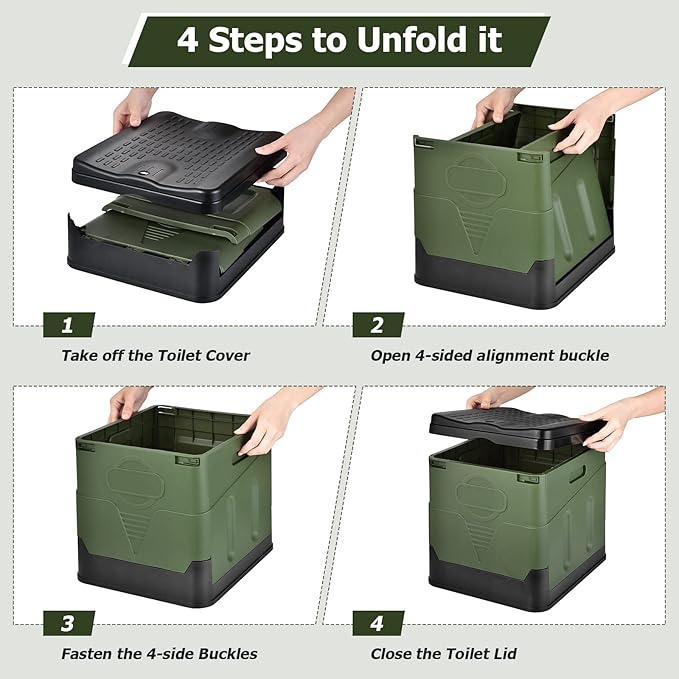 4 Steps to Unfold it

1

Take off the Toilet Cover

2

Open 4-sided alignment buckle

3

Fasten the 4-side Buckles

4

Close the Toilet Lid