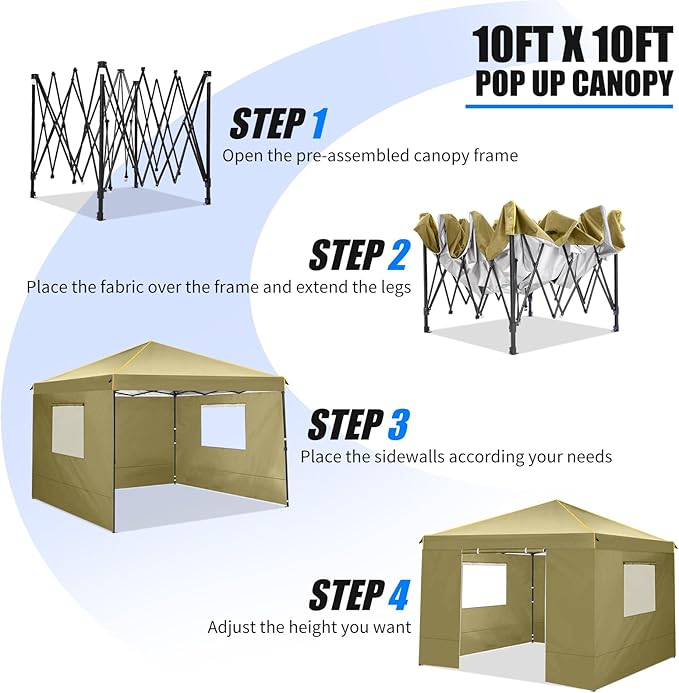 10FT X 10FT
POP UP CANOPY

STEP 1
Open the pre-assembled canopy frame

STEP 2
Place the fabric over the frame and extend the legs

STEP 3
Place the sidewalls according your needs

STEP 4
Adjust the height you want