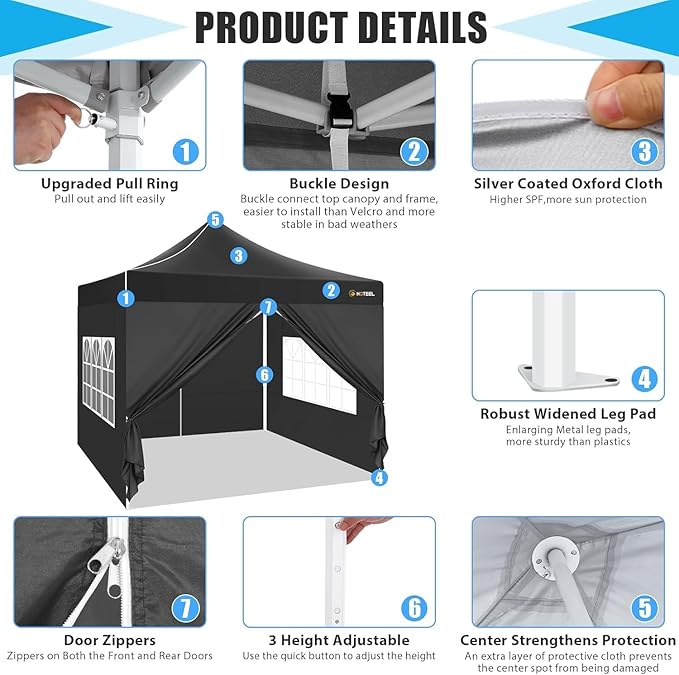 PRODUCT DETAILS

1
Upgraded Pull Ring
Pull out and lift easily

2
Buckle Design
Buckle connect top canopy and frame, easier to install than Velcro and more stable in bad weathers

3
Silver Coated Oxford Cloth
Higher SPF,more sun protection

5
3
1
2
HOTEEL
7
6
4

4
Robust Widened Leg Pad
Enlarging Metal leg pads, more sturdy than plastics

7
Door Zippers
Zippers on Both the Front and Rear Doors

6
3 Height Adjustable
Use the quick button to adjust the height

5
Center Strengthens Protection
An extra layer of protective cloth prevents the center spot from being damaged