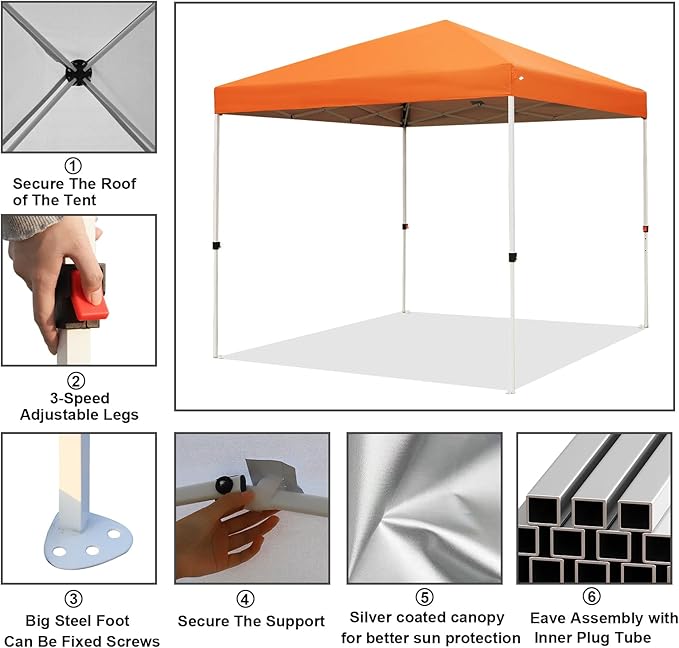 ①
Secure The Roof of The Tent

②
3-Speed Adjustable Legs

③
Big Steel Foot Can Be Fixed Screws

④
Secure The Support

⑤
Silver coated canopy for better sun protection

⑥
Eave Assembly with Inner Plug Tube