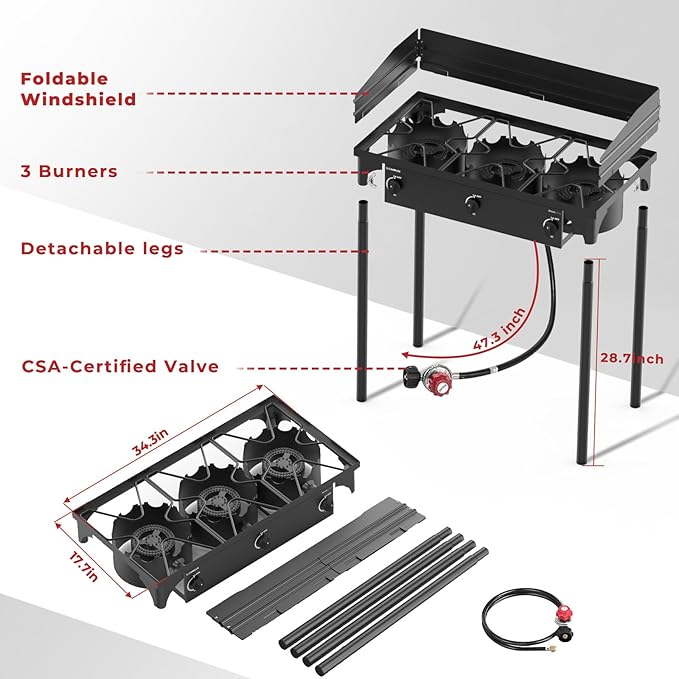 Foldable Windshield

3 Burners

Detachable legs

CSA-Certified Valve

47.3 inch

28.7inch

34.3in

17.7in