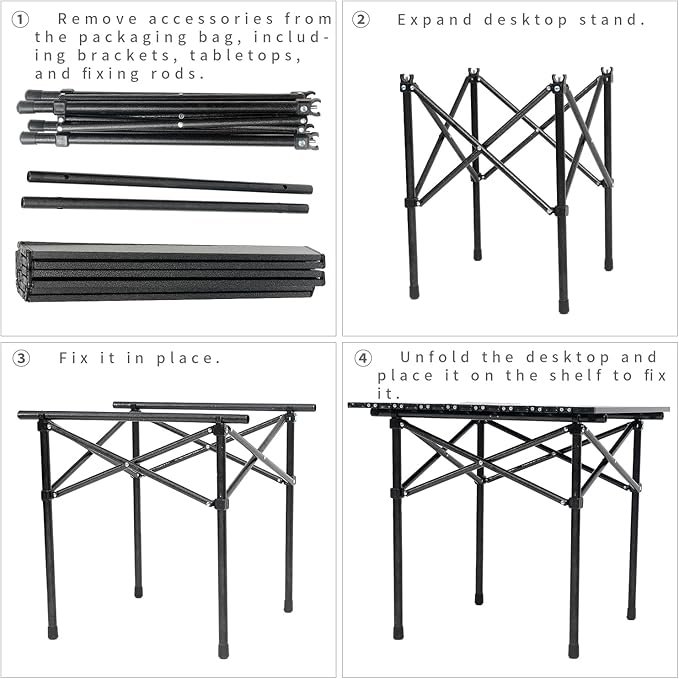 ① Remove accessories from the packaging bag, including brackets, tabletops, and fixing rods.

② Expand desktop stand.

③ Fix it in place.

④ Unfold the desktop and place it on the shelf to fix it.