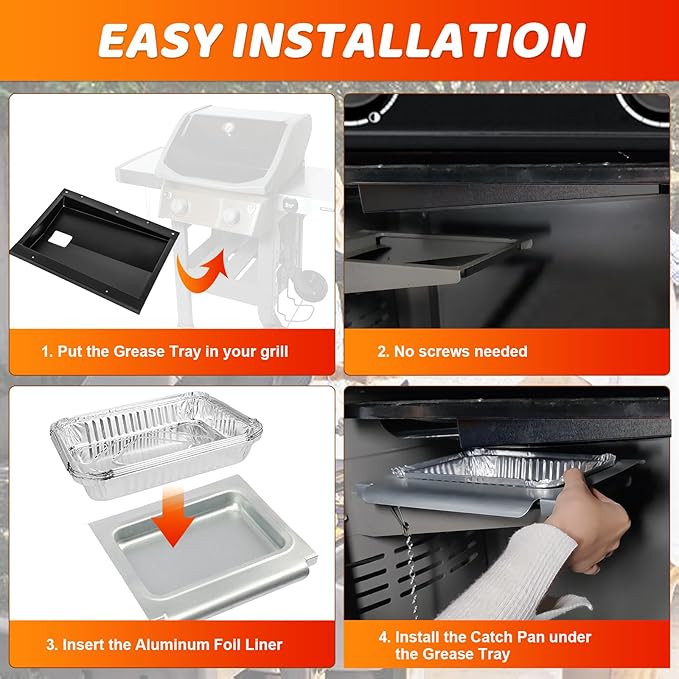 EASY INSTALLATION

1. Put the Grease Tray in your grill

2. No screws needed

3. Insert the Aluminum Foil Liner

4. Install the Catch Pan under the Grease Tray