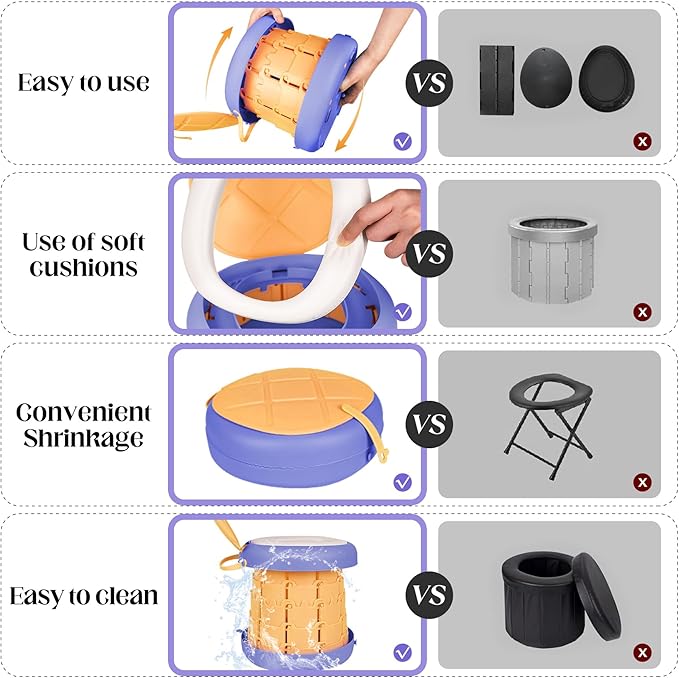 Easy to use

VS

Use of soft cushions

VS

Convenient Shrinkage

VS

Easy to clean

VS