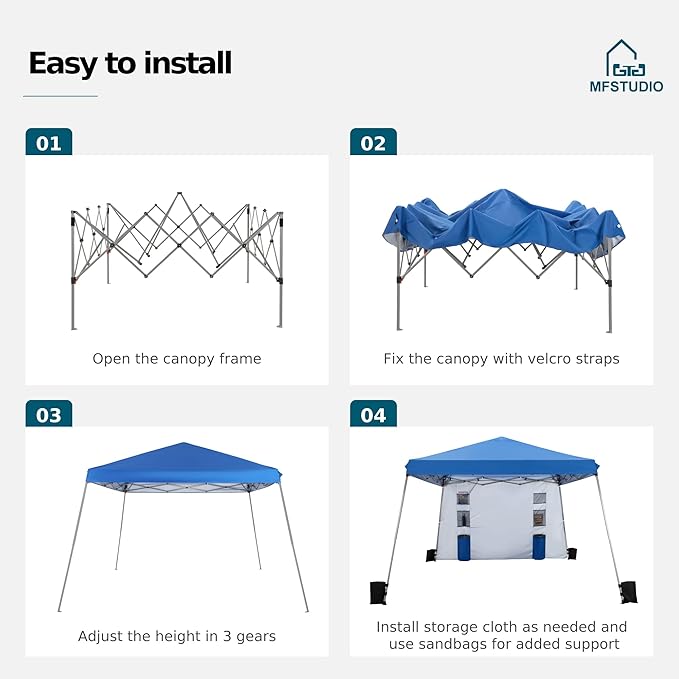 Easy to install

MFSTUDIO

01

Open the canopy frame

02

Fix the canopy with velcro straps

03

Adjust the height in 3 gears

04

Install storage cloth as needed and use sandbags for added support