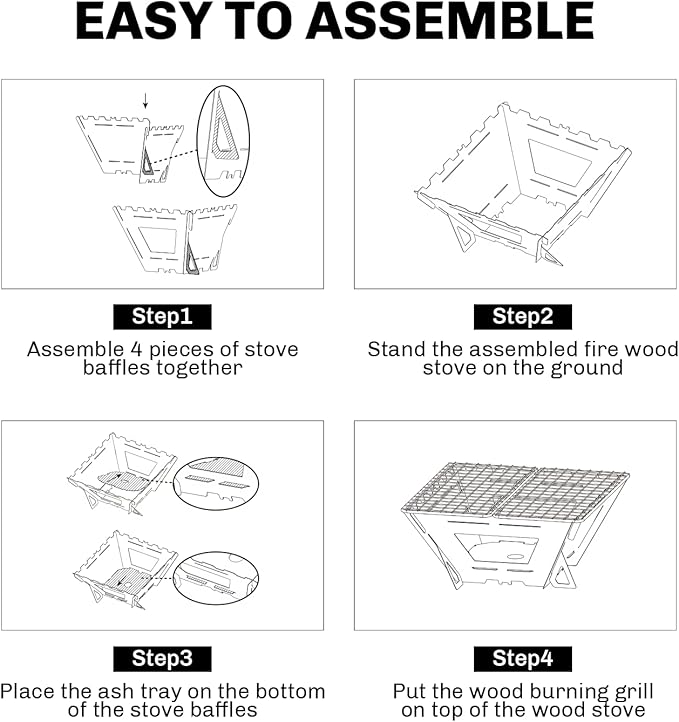 EASY TO ASSEMBLE

Step1
Assemble 4 pieces of stove baffles together

Step2
Stand the assembled fire wood stove on the ground

Step3
Place the ash tray on the bottom of the stove baffles

Step4
Put the wood burning grill on top of the wood stove