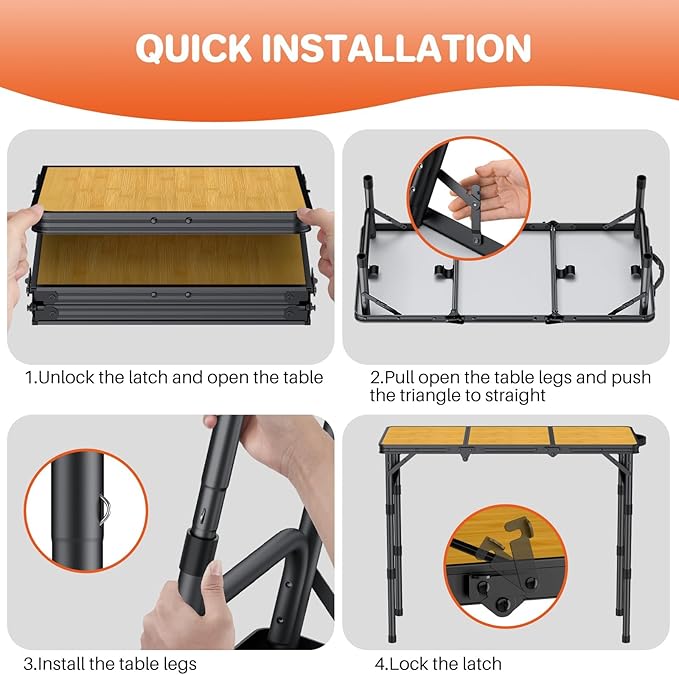 QUICK INSTALLATION

1.Unlock the latch and open the table

2.Pull open the table legs and push the triangle to straight

3.Install the table legs

4.Lock the latch