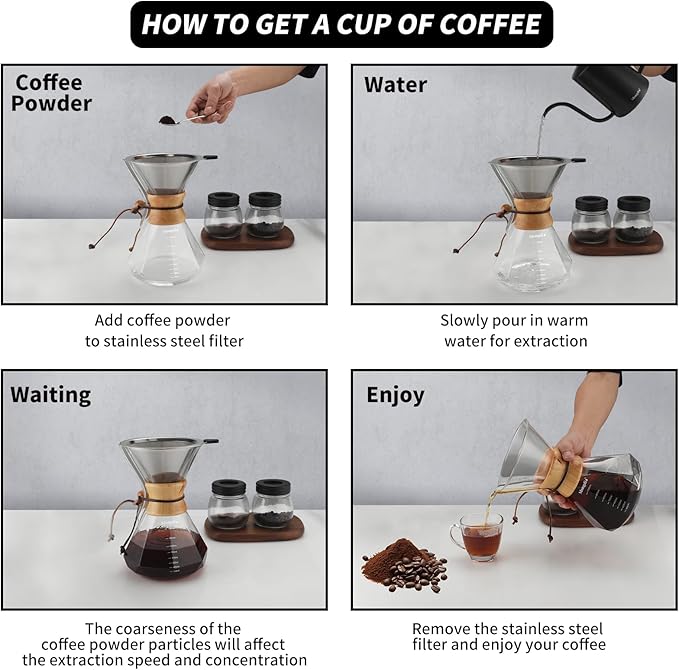 HOW TO GET A CUP OF COFFEE

Coffee Powder

Add coffee powder to stainless steel filter

Water

Slowly pour in warm water for extraction

Waiting

The coarseness of the coffee powder particles will affect the extraction speed and concentration

Enjoy

Remove the stainless steel filter and enjoy your coffee