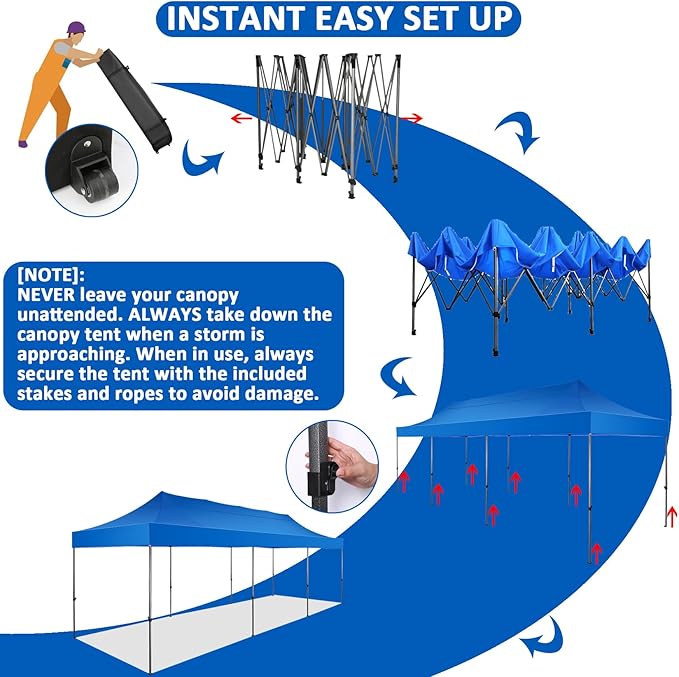 INSTANT EASY SET UP

[NOTE]:
NEVER leave your canopy unattended. ALWAYS take down the canopy tent when a storm is approaching. When in use, always secure the tent with the included stakes and ropes to avoid damage.