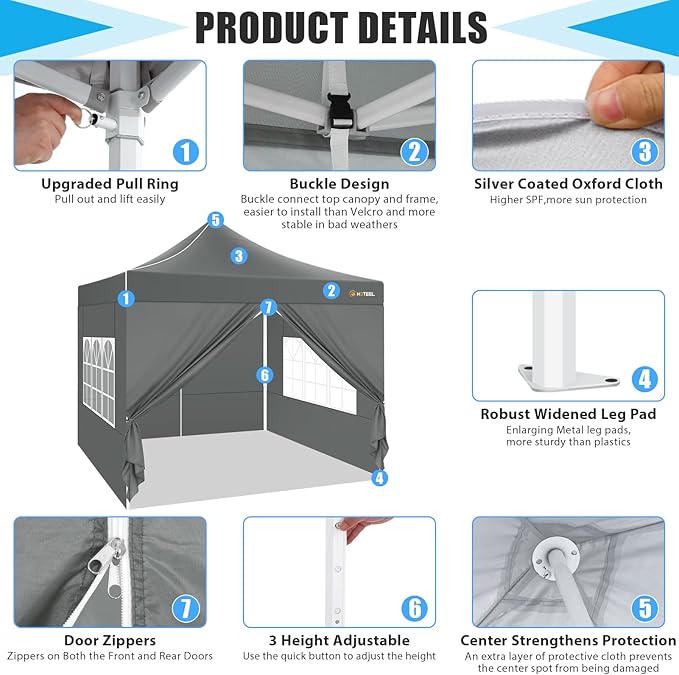 PRODUCT DETAILS

1
Upgraded Pull Ring
Pull out and lift easily

2
Buckle Design
Buckle connect top canopy and frame, easier to install than Velcro and more stable in bad weathers

3
Silver Coated Oxford Cloth
Higher SPF,more sun protection

5
3
1
2
HOTEEL
7
6
4

4
Robust Widened Leg Pad
Enlarging Metal leg pads, more sturdy than plastics

7
Door Zippers
Zippers on Both the Front and Rear Doors

6
3 Height Adjustable
Use the quick button to adjust the height

5
Center Strengthens Protection
An extra layer of protective cloth prevents the center spot from being damaged