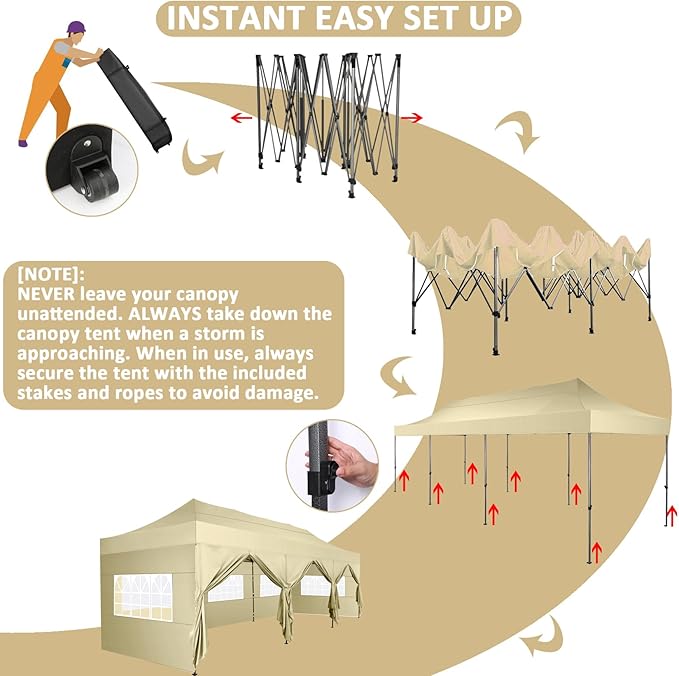 INSTANT EASY SET UP

[NOTE]:
NEVER leave your canopy unattended. ALWAYS take down the canopy tent when a storm is approaching. When in use, always secure the tent with the included stakes and ropes to avoid damage.