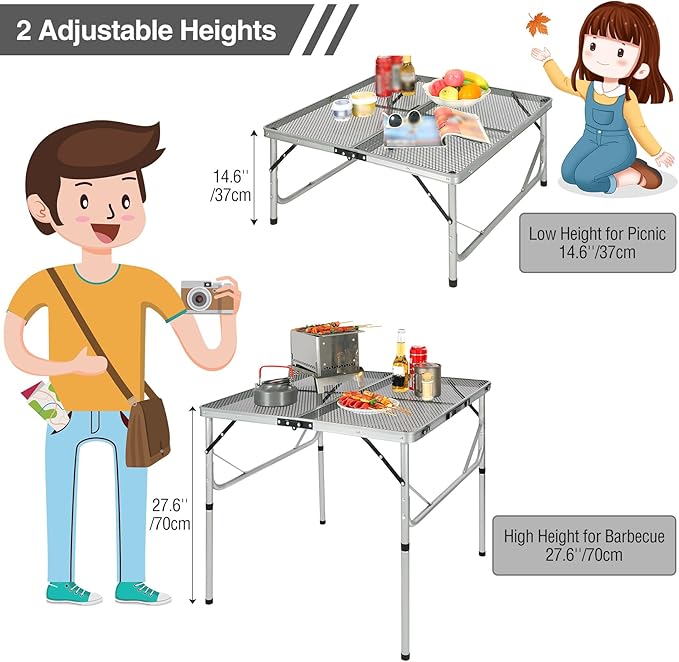 2 Adjustable Heights

14.6''
/37cm

Low Height for Picnic
14.6''/37cm

27.6''
/70cm

High Height for Barbecue
27.6''/70cm