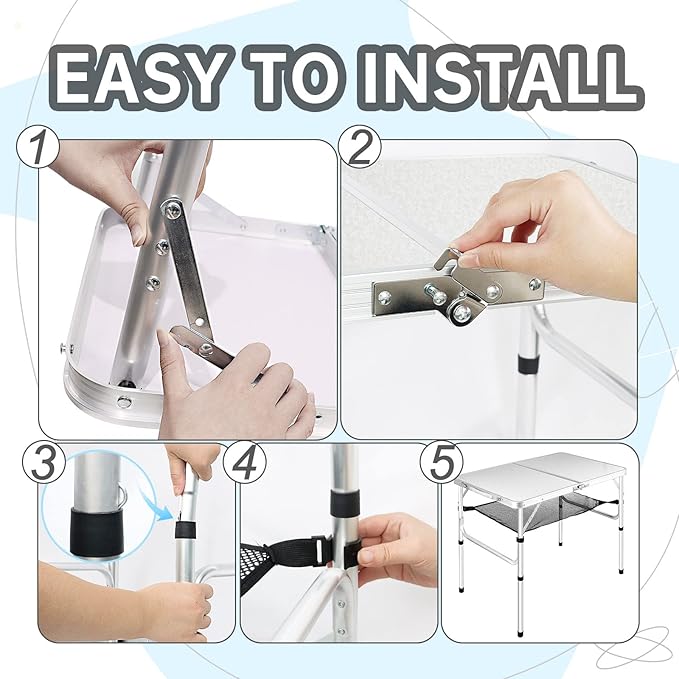 EASY TO INSTALL

1

2

3

4

5