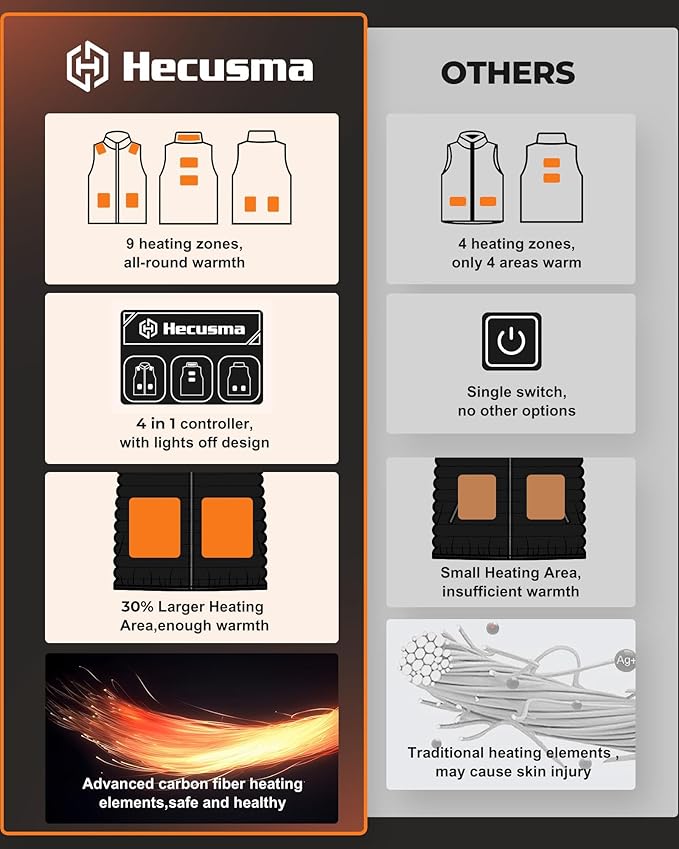 Hecusma

9 heating zones, all-round warmth

Hecusma

4 in 1 controller, with lights off design

30% Larger Heating Area,enough warmth

Advanced carbon fiber heating elements,safe and healthy

OTHERS

4 heating zones, only 4 areas warm

Single switch, no other options

Small Heating Area, insufficient warmth

Ag+

Traditional heating elements , may cause skin injury