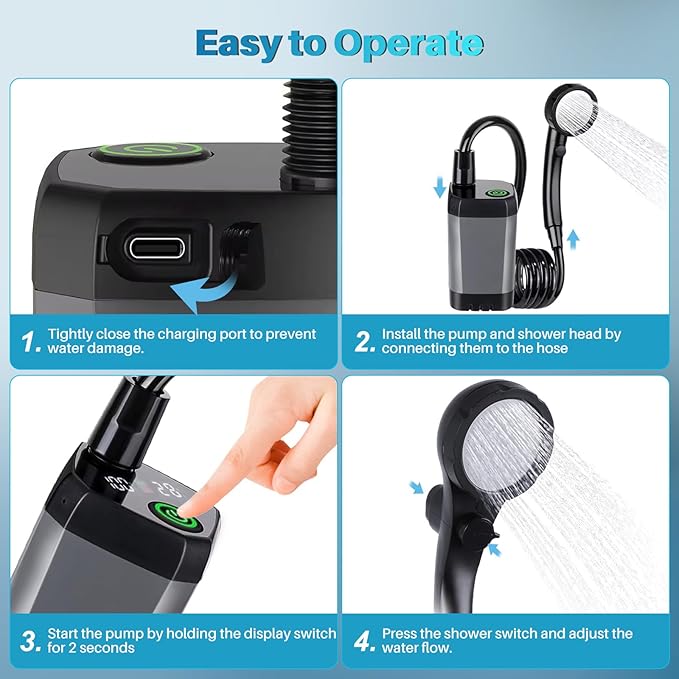 Easy to Operate

1. Tightly close the charging port to prevent water damage.

2. Install the pump and shower head by connecting them to the hose

3. Start the pump by holding the display switch for 2 seconds

4. Press the shower switch and adjust the water flow.