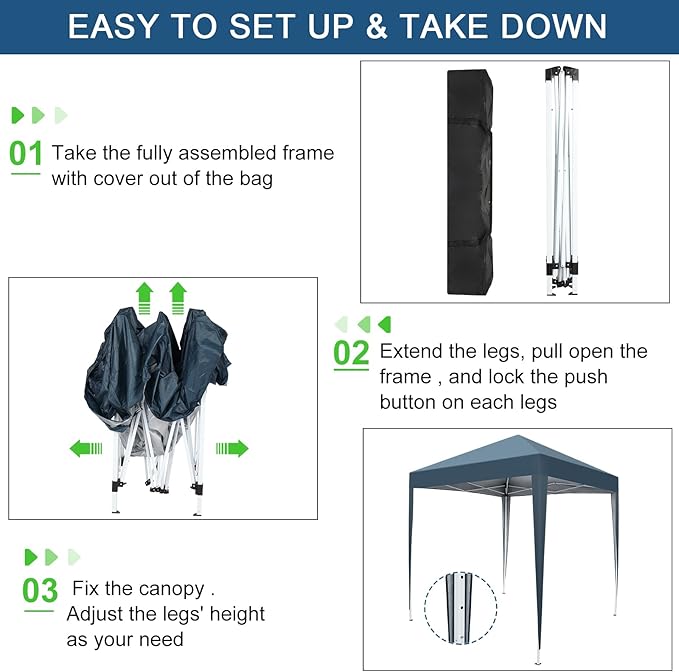 EASY TO SET UP & TAKE DOWN

01 Take the fully assembled frame with cover out of the bag

02 Extend the legs, pull open the frame , and lock the push button on each legs

03 Fix the canopy . Adjust the legs' height as your need