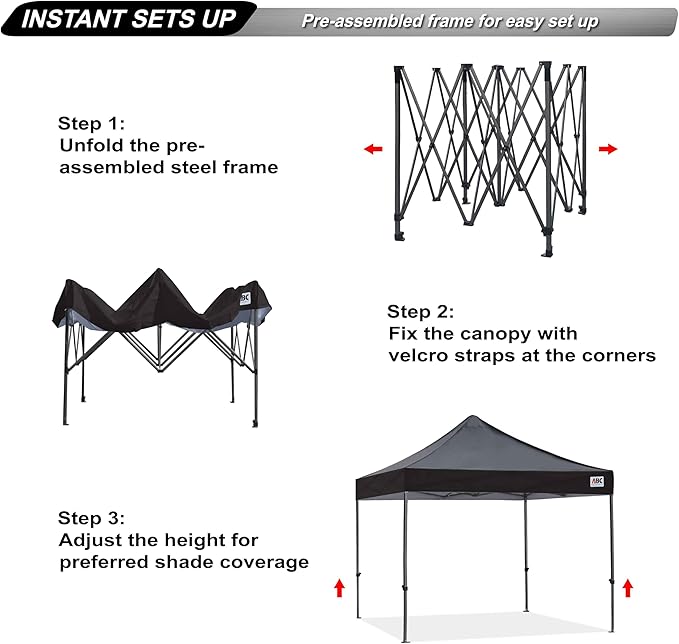 INSTANT SETS UP

Pre-assembled frame for easy set up

Step 1:
Unfold the pre-assembled steel frame

ABC

Step 2:
Fix the canopy with velcro straps at the corners

ABC

Step 3:
Adjust the height for preferred shade coverage