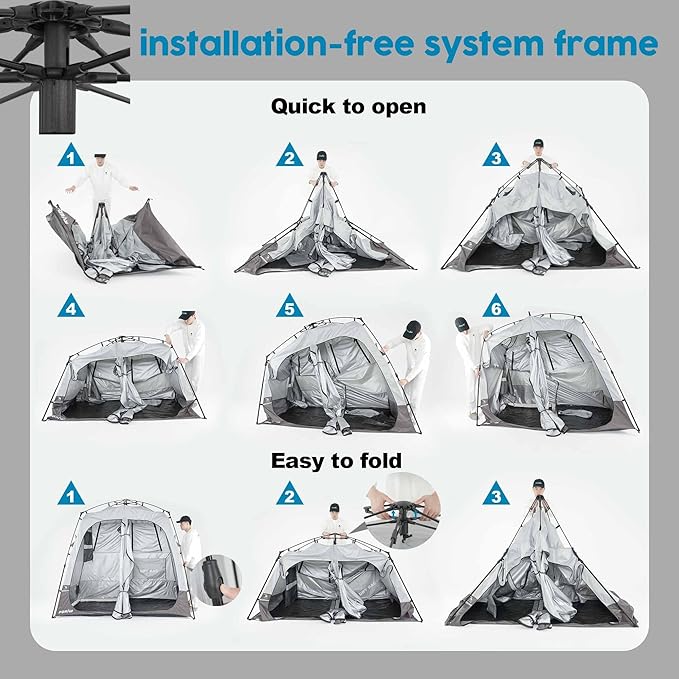 installation-free system frame

Quick to open

1

2

3

4

5

6

Easy to fold

1

2

3