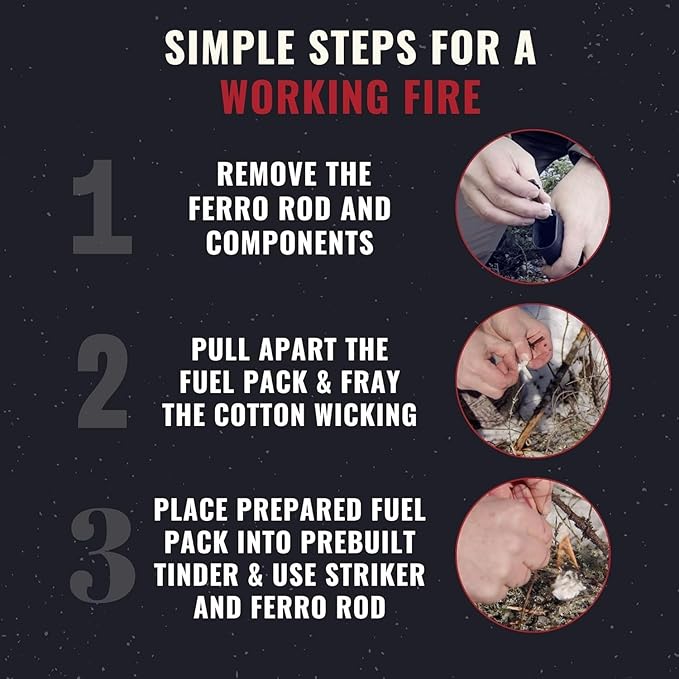 SIMPLE STEPS FOR A
WORKING FIRE

1
REMOVE THE FERRO ROD AND COMPONENTS

2
PULL APART THE FUEL PACK & FRAY THE COTTON WICKING

3
PLACE PREPARED FUEL PACK INTO PREBUILT TINDER & USE STRIKER AND FERRO ROD