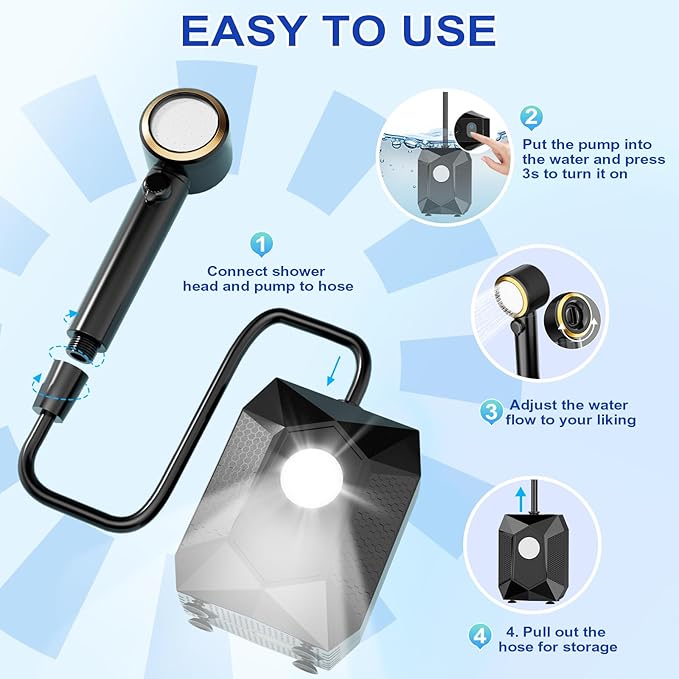 EASY TO USE

1
Connect shower head and pump to hose

2
Put the pump into the water and press 3s to turn it on

3
Adjust the water flow to your liking

4
4. Pull out the hose for storage