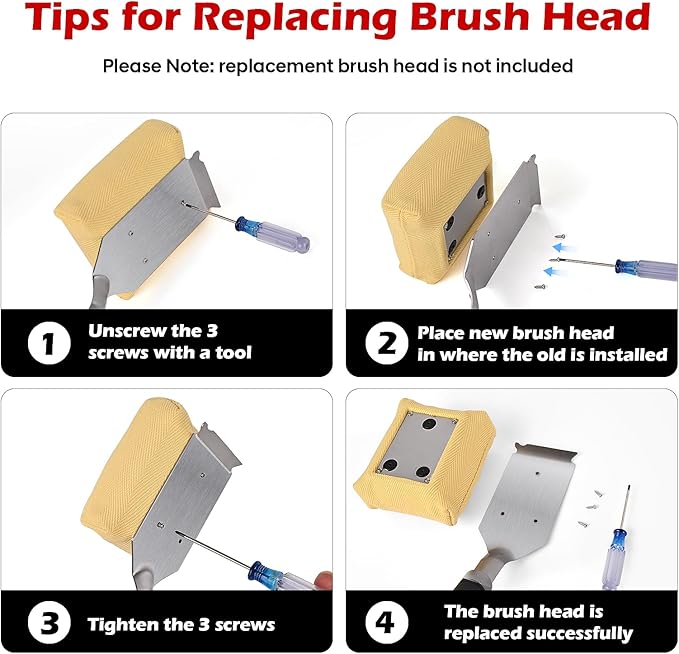 Tips for Replacing Brush Head

Please Note: replacement brush head is not included

1 Unscrew the 3 screws with a tool

2 Place new brush head in where the old is installed

3 Tighten the 3 screws

4 The brush head is replaced successfully