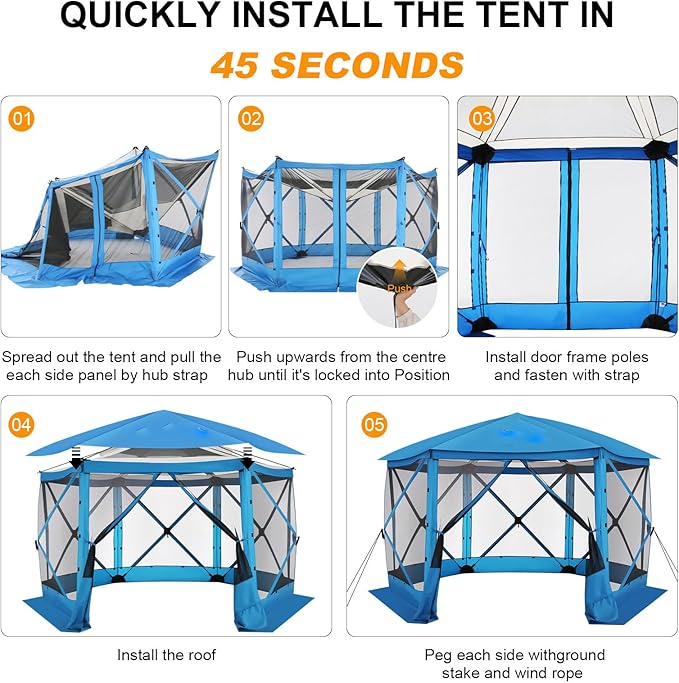 QUICKLY INSTALL THE TENT IN

45 SECONDS

01

Spread out the tent and pull the each side panel by hub strap

02

Push

Push upwards from the centre hub until it's locked into Position

03

Install door frame poles and fasten with strap

04

Install the roof

05

Peg each side withground stake and wind rope