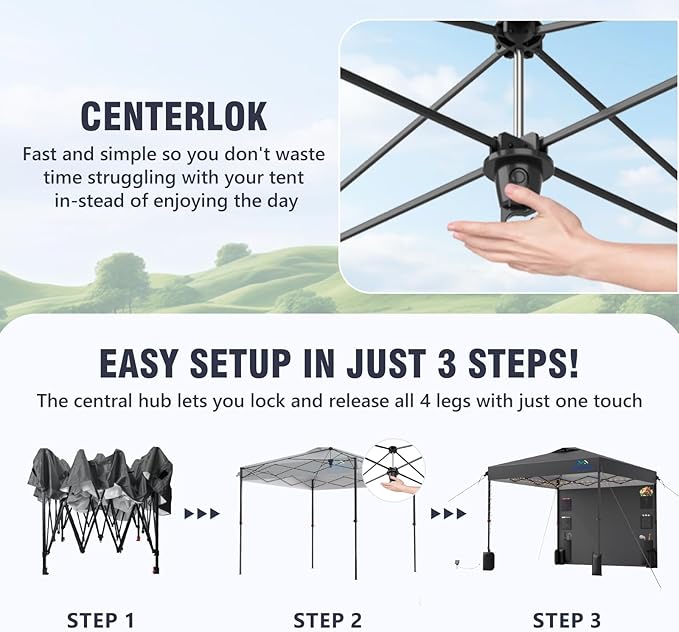 CENTERLOK

Fast and simple so you don't waste time struggling with your tent in-stead of enjoying the day

EASY SETUP IN JUST 3 STEPS!

The central hub lets you lock and release all 4 legs with just one touch

STEP 1

STEP 2

STEP 3