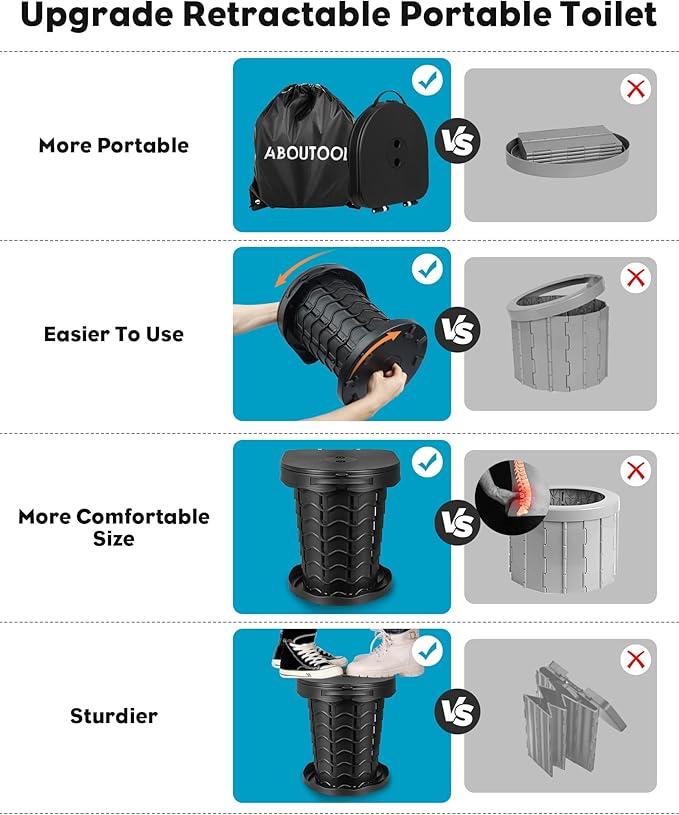 Upgrade Retractable Portable Toilet

More Portable

ABOUTOOI

VS

Easier To Use

VS

More Comfortable Size

VS

Sturdier

VS