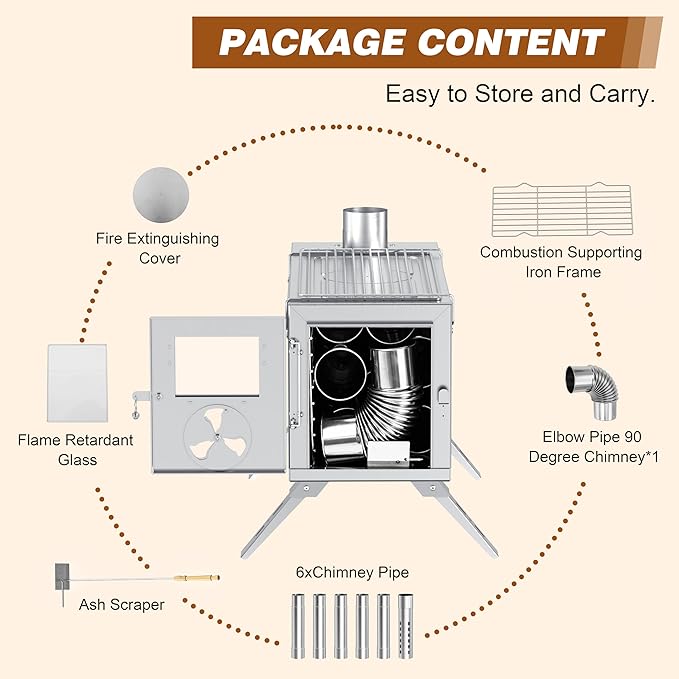 PACKAGE CONTENT

Easy to Store and Carry.

Fire Extinguishing Cover

Combustion Supporting Iron Frame

Flame Retardant Glass

Elbow Pipe 90 Degree Chimney*1

Ash Scraper

6xChimney Pipe