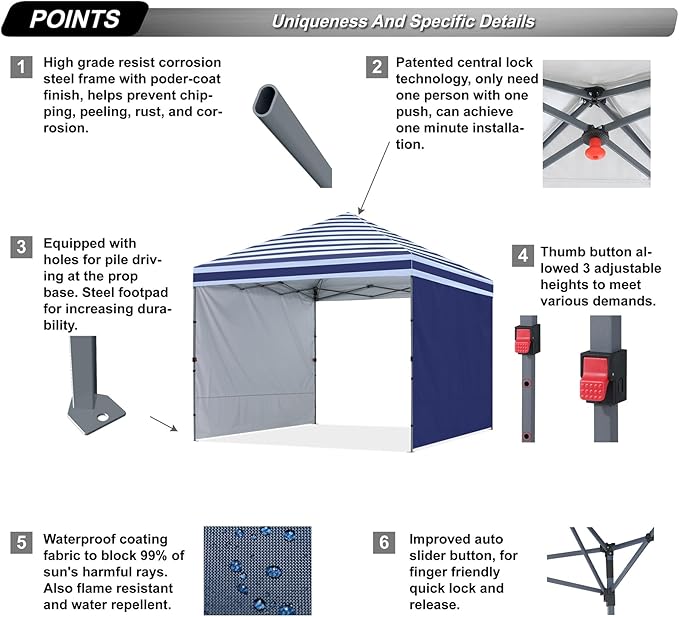 POINTS

Uniqueness And Specific Details

1 High grade resist corrosion steel frame with poder-coat finish, helps prevent chipping, peeling, rust, and corrosion.

2 Patented central lock technology, only need one person with one push, can achieve one minute installation.

3 Equipped with holes for pile driving at the prop base. Steel footpad for increasing durability.

4 Thumb button allowed 3 adjustable heights to meet various demands.

5 Waterproof coating fabric to block 99% of sun's harmful rays. Also flame resistant and water repellent.

6 Improved auto slider button, for finger friendly quick lock and release.