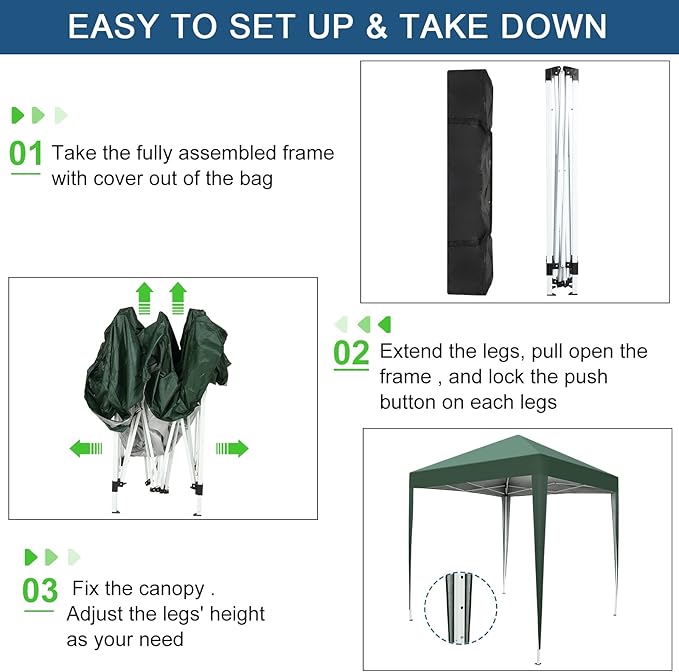 EASY TO SET UP & TAKE DOWN

01 Take the fully assembled frame with cover out of the bag

02 Extend the legs, pull open the frame , and lock the push button on each legs

03 Fix the canopy . Adjust the legs' height as your need