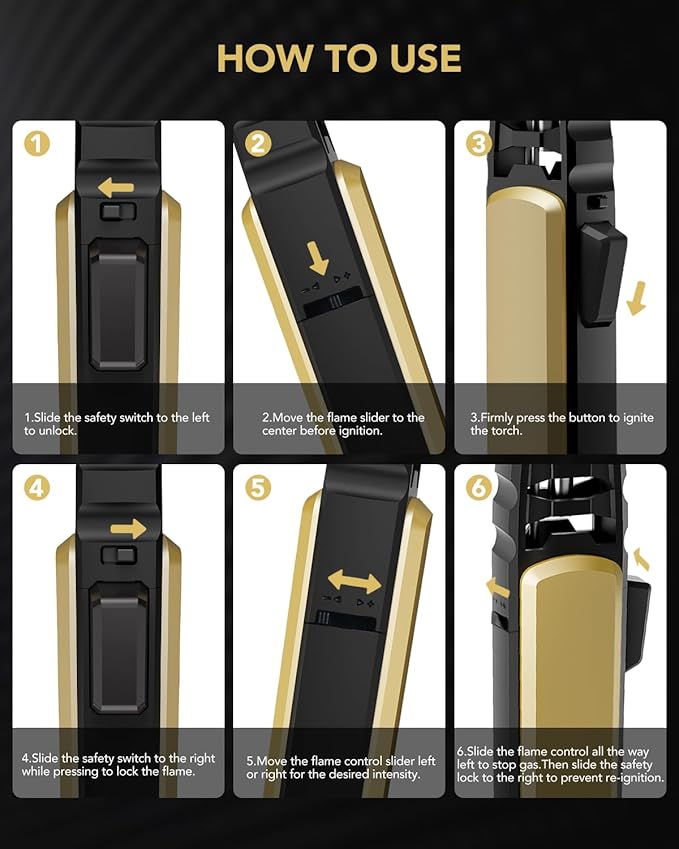 HOW TO USE

1

1.Slide the safety switch to the left to unlock.

2

2.Move the flame slider to the center before ignition.

3

3.Firmly press the button to ignite the torch.

4

4.Slide the safety switch to the right while pressing to lock the flame.

5

5.Move the flame control slider left or right for the desired intensity.

6

6.Slide the flame control all the way left to stop gas.Then slide the safety lock to the right to prevent re-ignition.