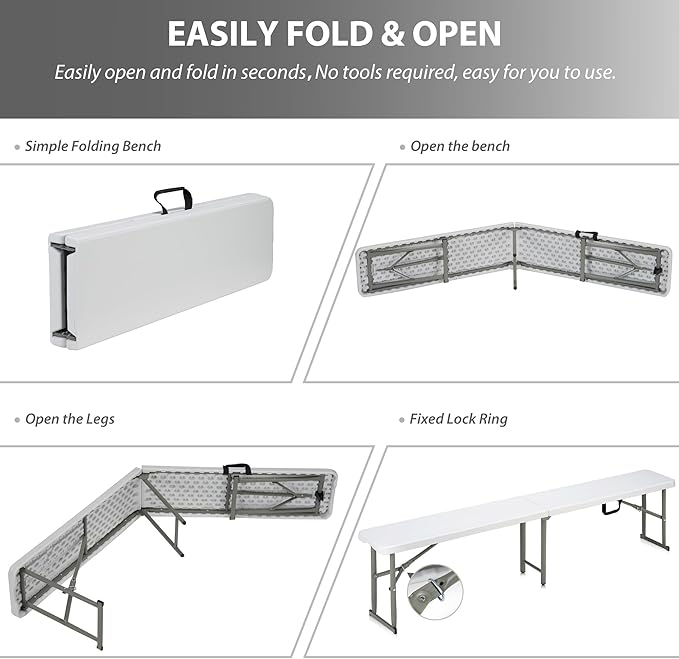 EASILY FOLD & OPEN

Easily open and fold in seconds, No tools required, easy for you to use.

Simple Folding Bench

Open the bench

Open the Legs

Fixed Lock Ring