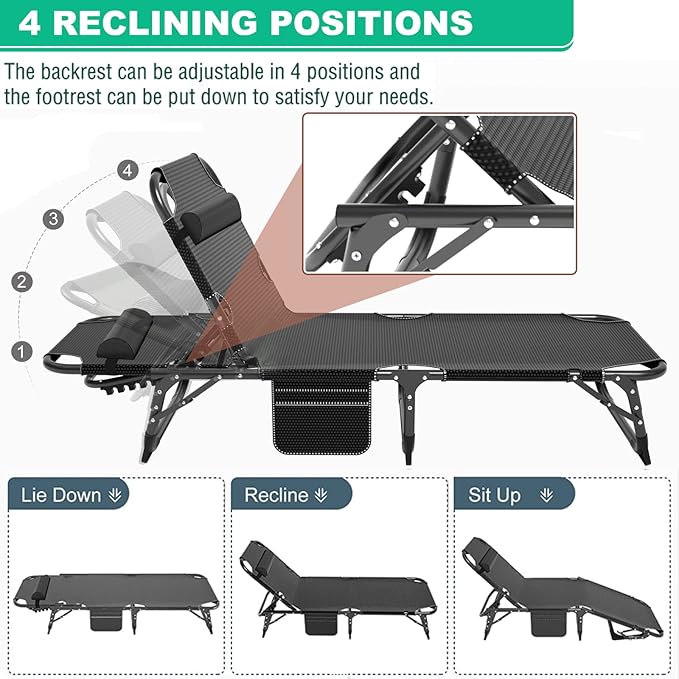 4 RECLINING POSITIONS

The backrest can be adjustable in 4 positions and the footrest can be put down to satisfy your needs.

4

3

2

1

Lie Down

Recline

Sit Up