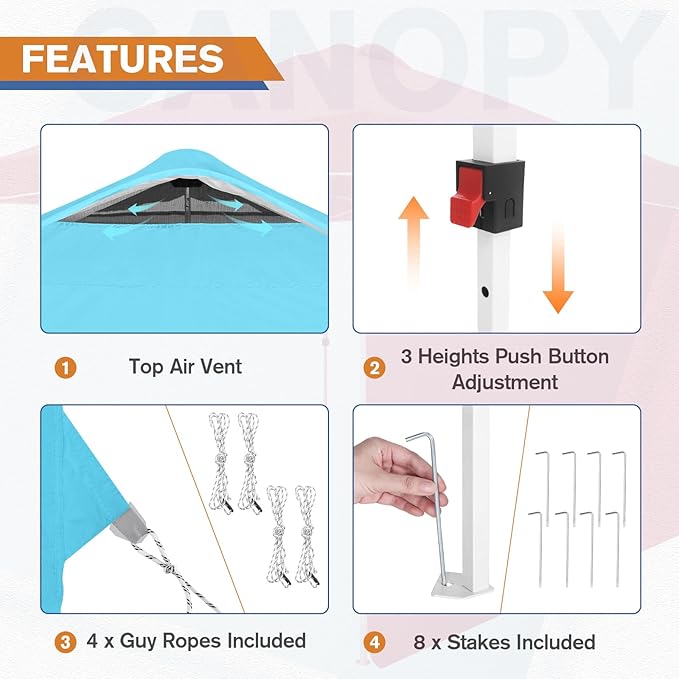 CANOPY

FEATURES

1 Top Air Vent

2 3 Heights Push Button Adjustment

3 4 x Guy Ropes Included

4 8 x Stakes Included