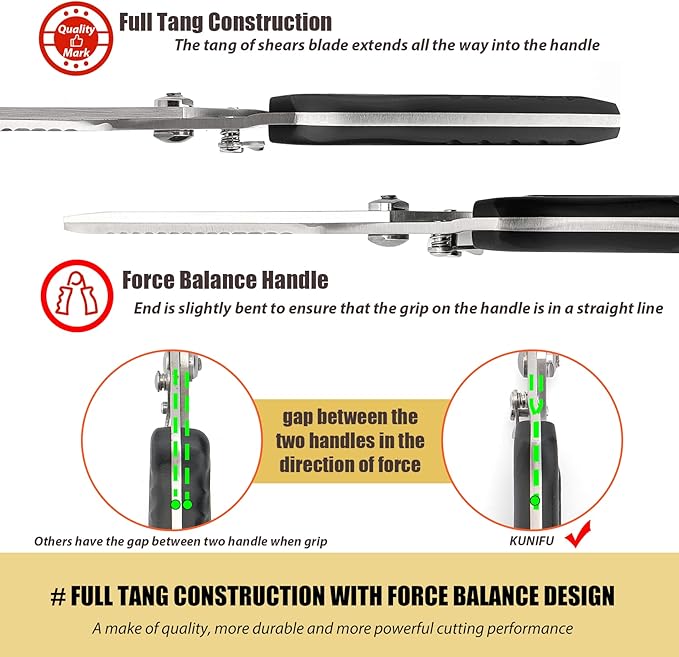 Quality Mark

Full Tang Construction

The tang of shears blade extends all the way into the handle

Force Balance Handle

End is slightly bent to ensure that the grip on the handle is in a straight line

gap between the two handles in the direction of force

Others have the gap between two handle when grip

KUNIFU

# FULL TANG CONSTRUCTION WITH FORCE BALANCE DESIGN

A make of quality, more durable and more powerful cutting performance