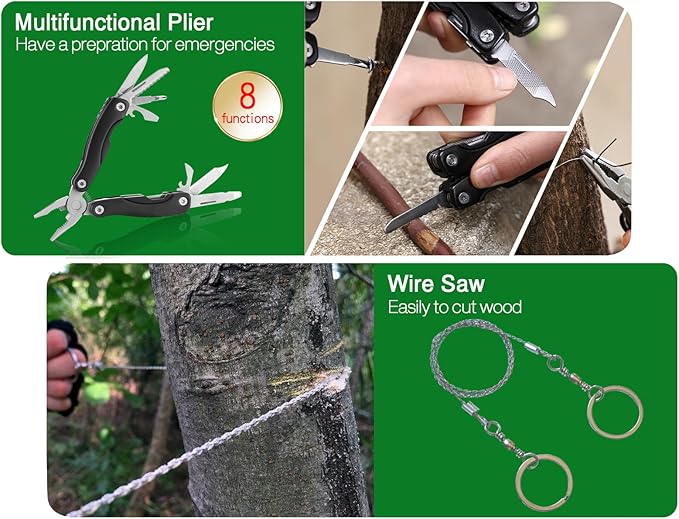 Multifunctional Plier
Have a prepration for emergencies

8
functions

Wire Saw
Easily to cut wood