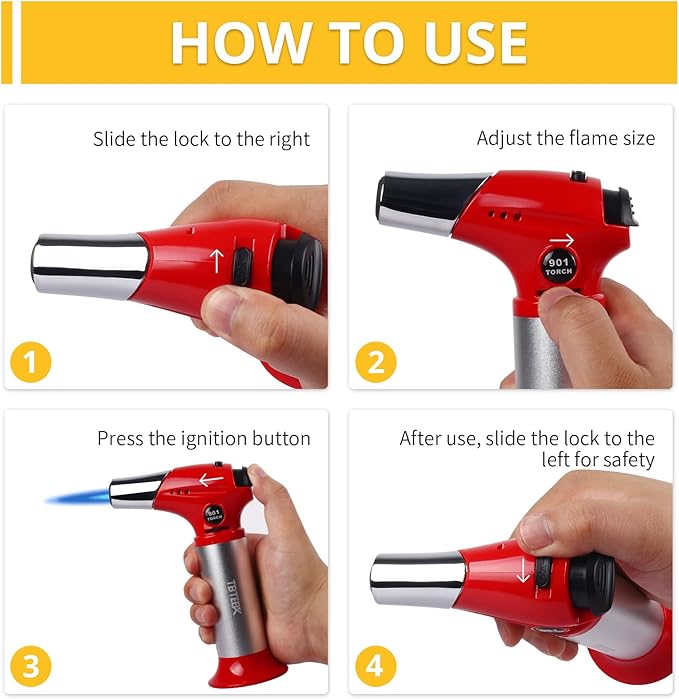 HOW TO USE

Slide the lock to the right

1

Adjust the flame size

901 TORCH

2

Press the ignition button

901 TORCH

TBTEEK

3

After use, slide the lock to the left for safety

4