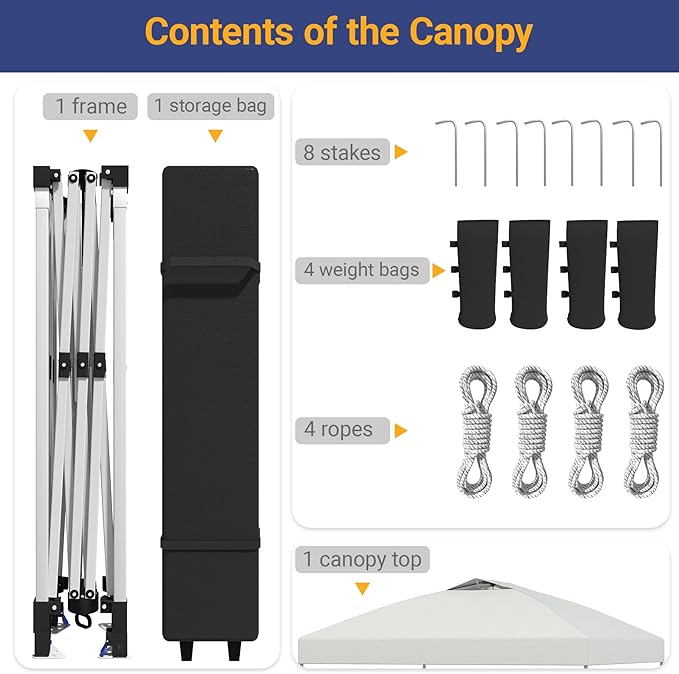 Contents of the Canopy

1 frame

1 storage bag

8 stakes

4 weight bags

4 ropes

1 canopy top