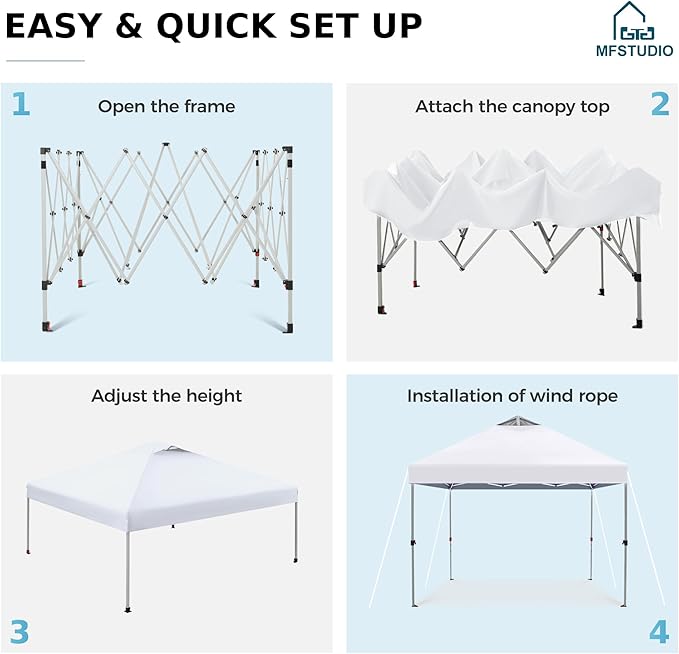 EASY & QUICK SET UP

MFSTUDIO

1
Open the frame

Attach the canopy top
2

Adjust the height
3

Installation of wind rope
4