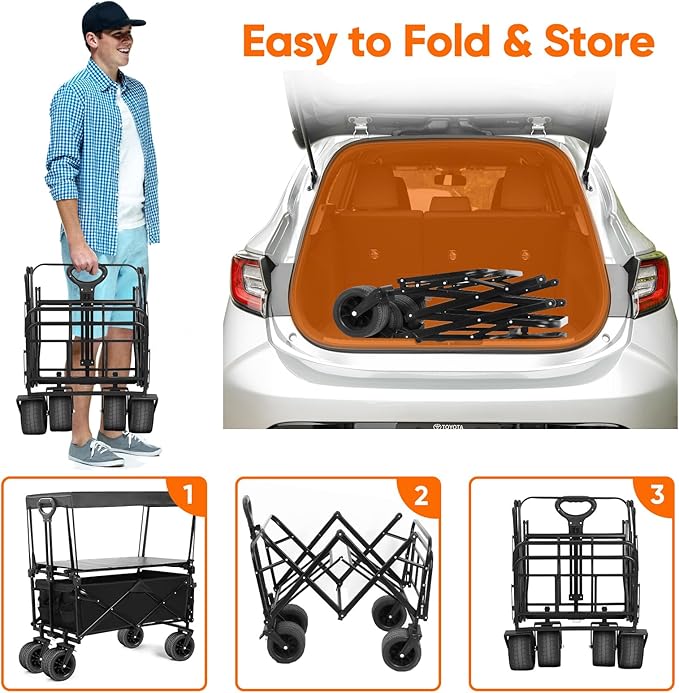 Easy to Fold & Store

TOYOTA

1

2

3