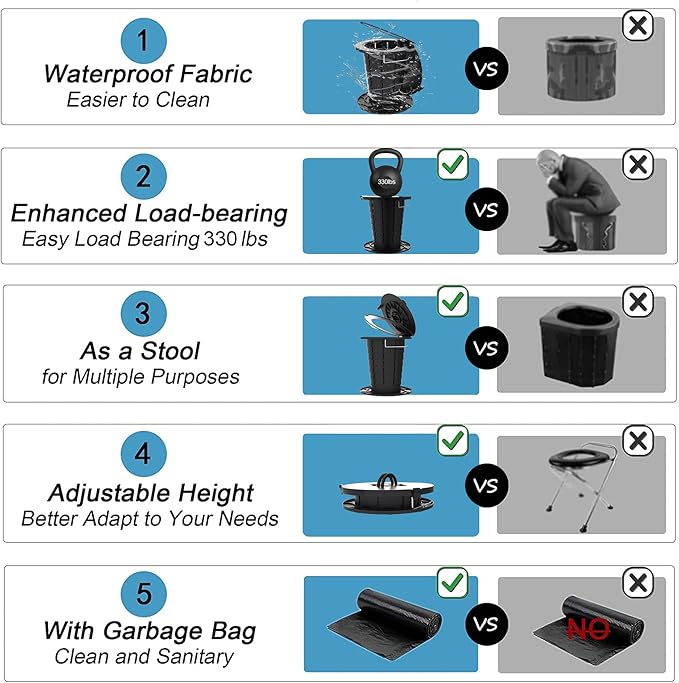 1
Waterproof Fabric
Easier to Clean

VS

2
Enhanced Load-bearing
Easy Load Bearing 330 lbs

330lbs

VS

3
As a Stool
for Multiple Purposes

VS

4
Adjustable Height
Better Adapt to Your Needs

VS

5
With Garbage Bag
Clean and Sanitary

VS

NO