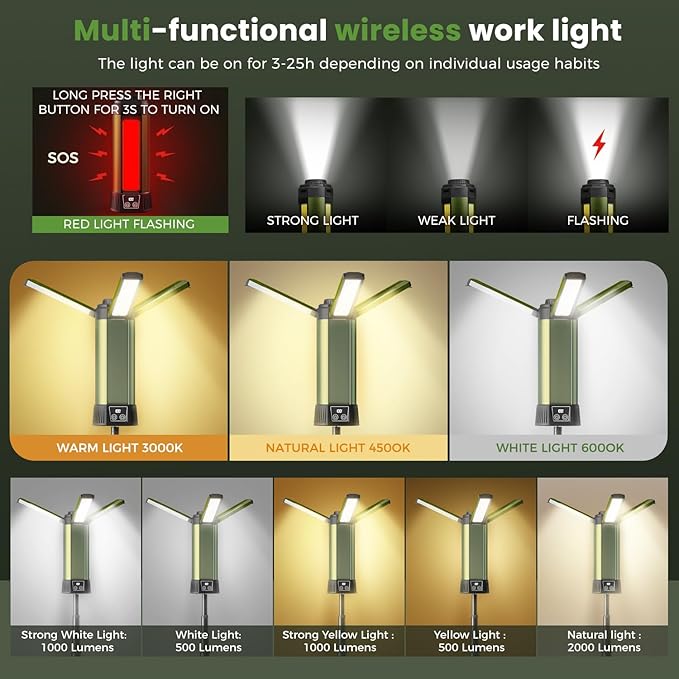 Multi-functional wireless work light

The light can be on for 3-25h depending on individual usage habits

LONG PRESS THE RIGHT BUTTON FOR 3S TO TURN ON

SOS

RED LIGHT FLASHING

STRONG LIGHT

WEAK LIGHT

FLASHING

WARM LIGHT 3000K

NATURAL LIGHT 4500K

WHITE LIGHT 6000K

Strong White Light: 1000 Lumens

White Light: 500 Lumens

Strong Yellow Light : 1000 Lumens

Yellow Light : 500 Lumens

Natural light : 2000 Lumens