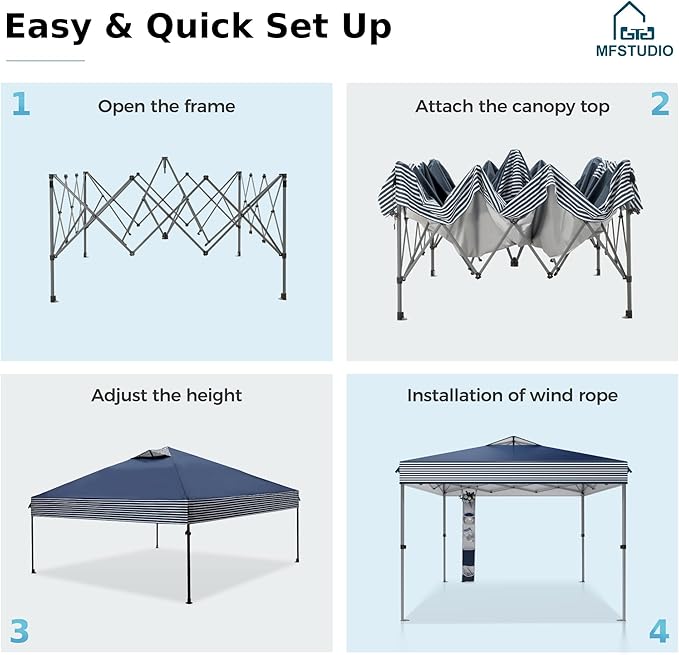 Easy & Quick Set Up

MFSTUDIO

1
Open the frame

Attach the canopy top
2

Adjust the height
3

Installation of wind rope
4