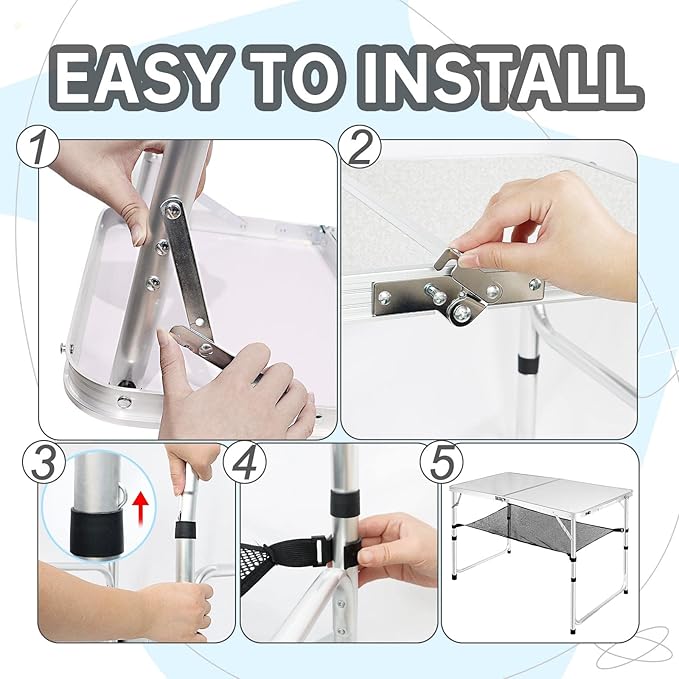 EASY TO INSTALL

1

2

3

4

5